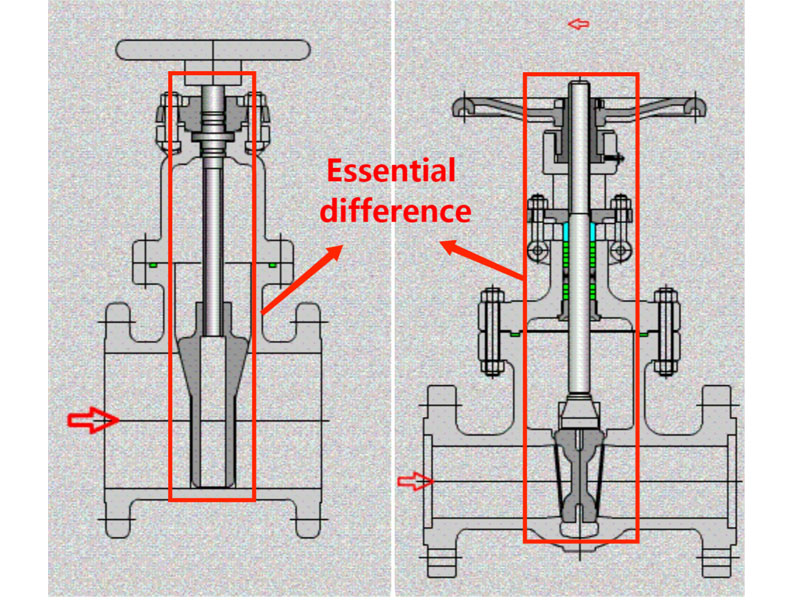 Essential difference