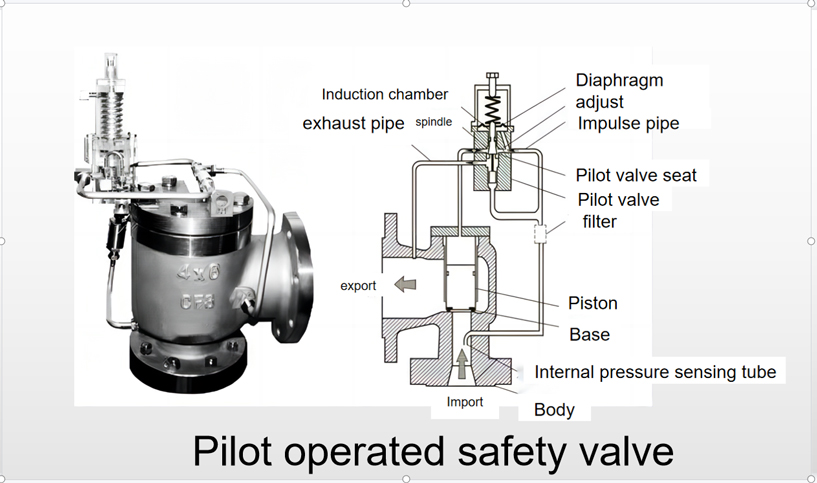 4x6
CF8

Induction chamber
exhaust pipe
spindle
Diaphragm
adjust
Impulse pipe
Pilot valve seat
Pilot valve
filter
export
Piston
Base
Internal pressure sensing tube
Import
Body

Pilot operated safety valve